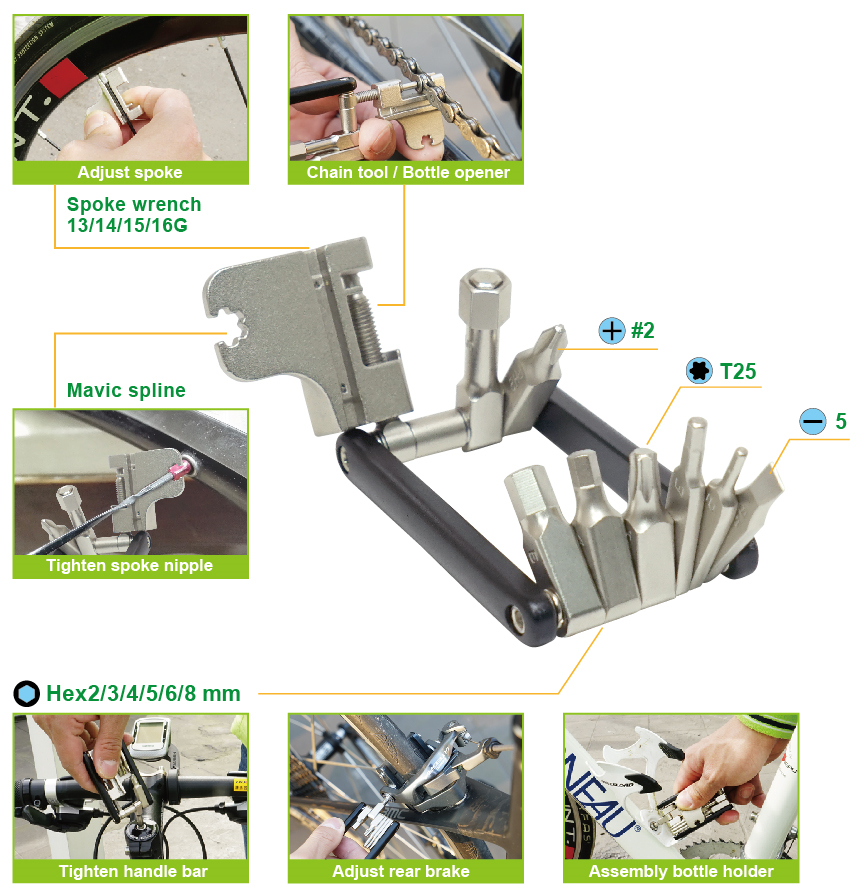 Adjust spoke

Chain tool / Bottle opener

Spoke wrench 13/14/15/16G

#2

T25

5

Mavic spline

Tighten spoke nipple

Hex2/3/4/5/6/8 mm

Tighten handle bar

Adjust rear brake

Assembly bottle holder