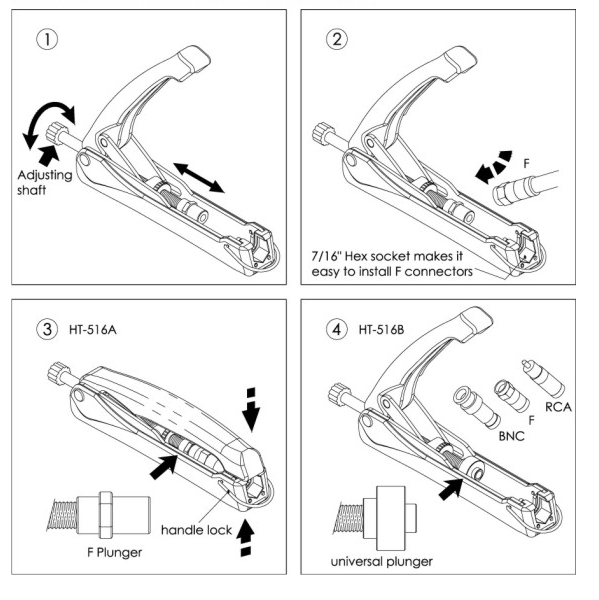 1

Adjusting shaft

2

F

7/16" Hex socket makes it easy to install F connectors

3 HT-516A

handle lock

F Plunger

4 HT-516B

RCA

F

BNC

universal plunger